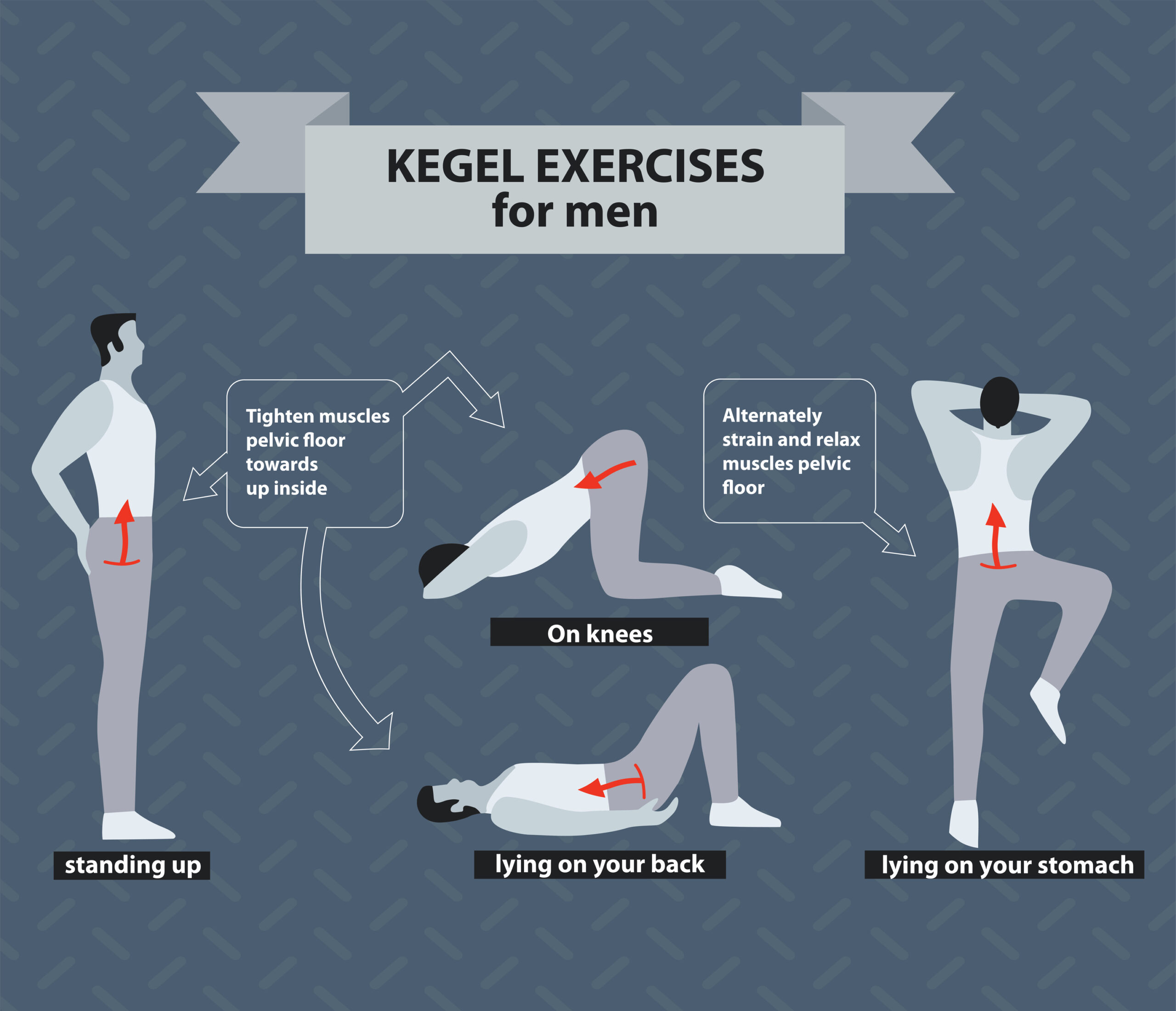 KEGEL EXERCISES
for men

Tighten muscles pelvic floor towards up inside

Alternately strain and relax muscles pelvic floor

On knees

standing up

lying on your back

lying on your stomach